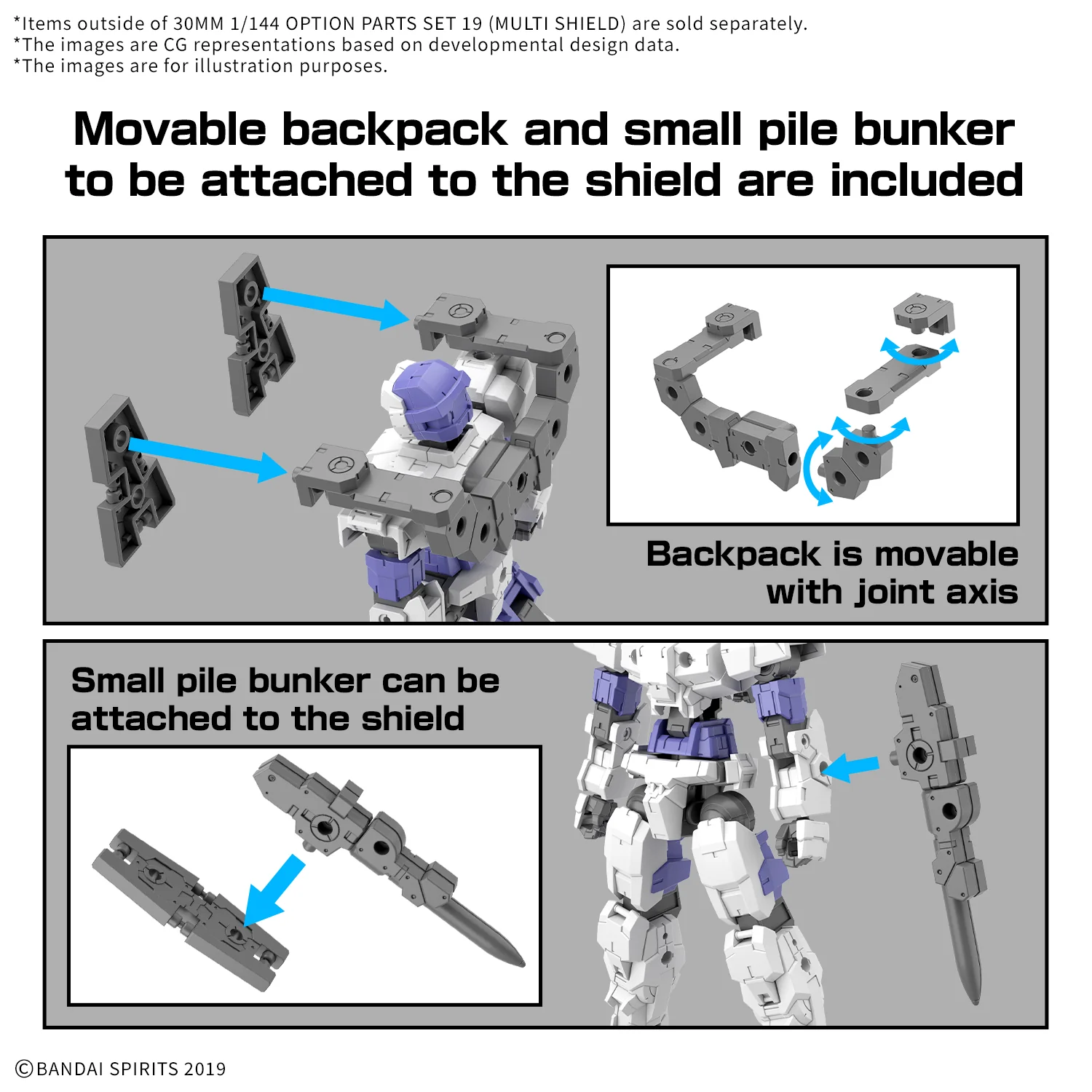 *Items outside of 30MM 1/144 OPTION PARTS SET 19 (MULTI SHIELD) are sold separately.
*The images are CG representations based on developmental design data.
*The images are for illustration purposes.

Movable backpack and small pile bunker to be attached to the shield are included

Backpack is movable with joint axis

Small pile bunker can be attached to the shield

©BANDAI SPIRITS 2019